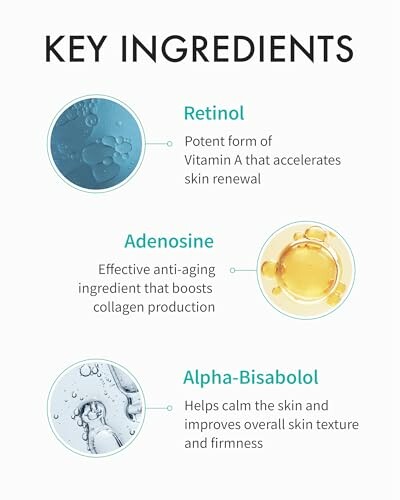 KEY INGREDIENTS

Retinol

Potent form of Vitamin A that accelerates skin renewal

Adenosine

Effective anti-aging ingredient that boosts collagen production

Alpha-Bisabolol

Helps calm the skin and improves overall skin texture and firmness